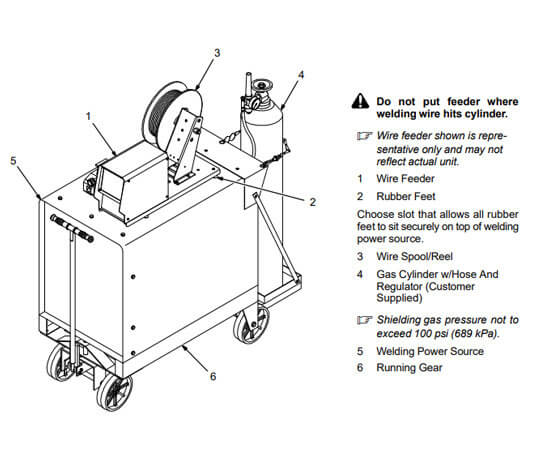 3
4
1
5
2
6

Do not put feeder where welding wire hits cylinder.

Wire feeder shown is representative only and may not reflect actual unit.

1 Wire Feeder

2 Rubber Feet

Choose slot that allows all rubber feet to sit securely on top of welding power source.

3 Wire Spool/Reel

4 Gas Cylinder w/Hose And Regulator (Customer Supplied)

Shielding gas pressure not to exceed 100 psi (689 kPa).

5 Welding Power Source

6 Running Gear