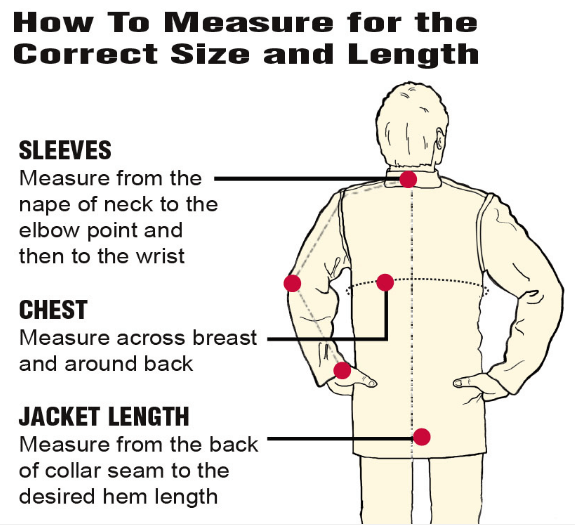 How To Measure for the Correct Size and Length

SLEEVES
Measure from the nape of neck to the elbow point and then to the wrist

CHEST
Measure across breast and around back

JACKET LENGTH
Measure from the back of collar seam to the desired hem length