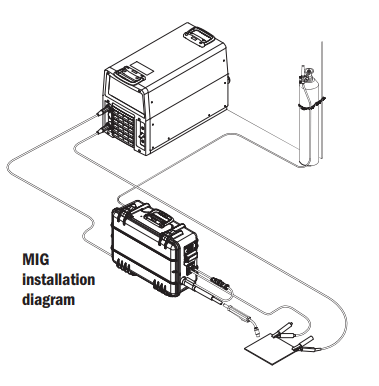 MIG installation diagram